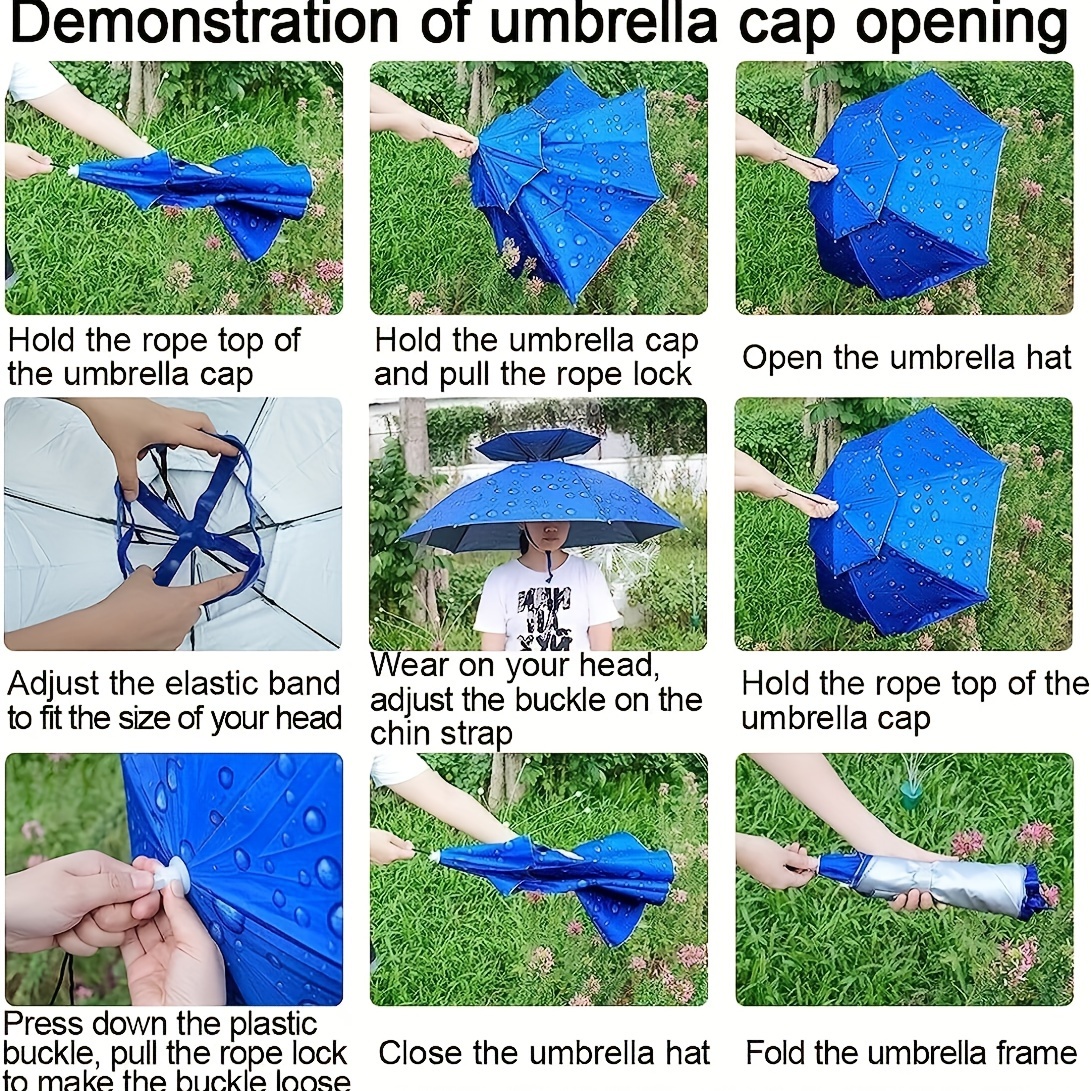 Demonstration of umbrella cap opening

Hold the rope top of the umbrella cap

Hold the umbrella cap and pull the rope lock

Open the umbrella hat

Adjust the elastic band to fit the size of your head

Wear on your head, adjust the buckle on the chin strap

Hold the rope top of the umbrella cap

Press down the plastic buckle, pull the rope lock to make the buckle loose

Close the umbrella hat

Fold the umbrella frame